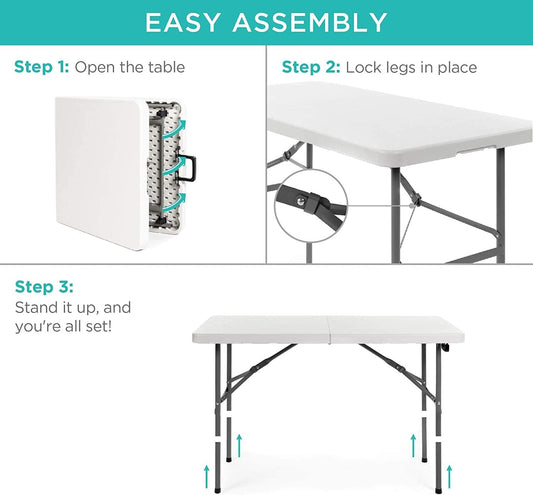 EASY ASSEMBLY

Step 1: Open the table

Step 2: Lock legs in place

Step 3:
Stand it up, and you're all set!