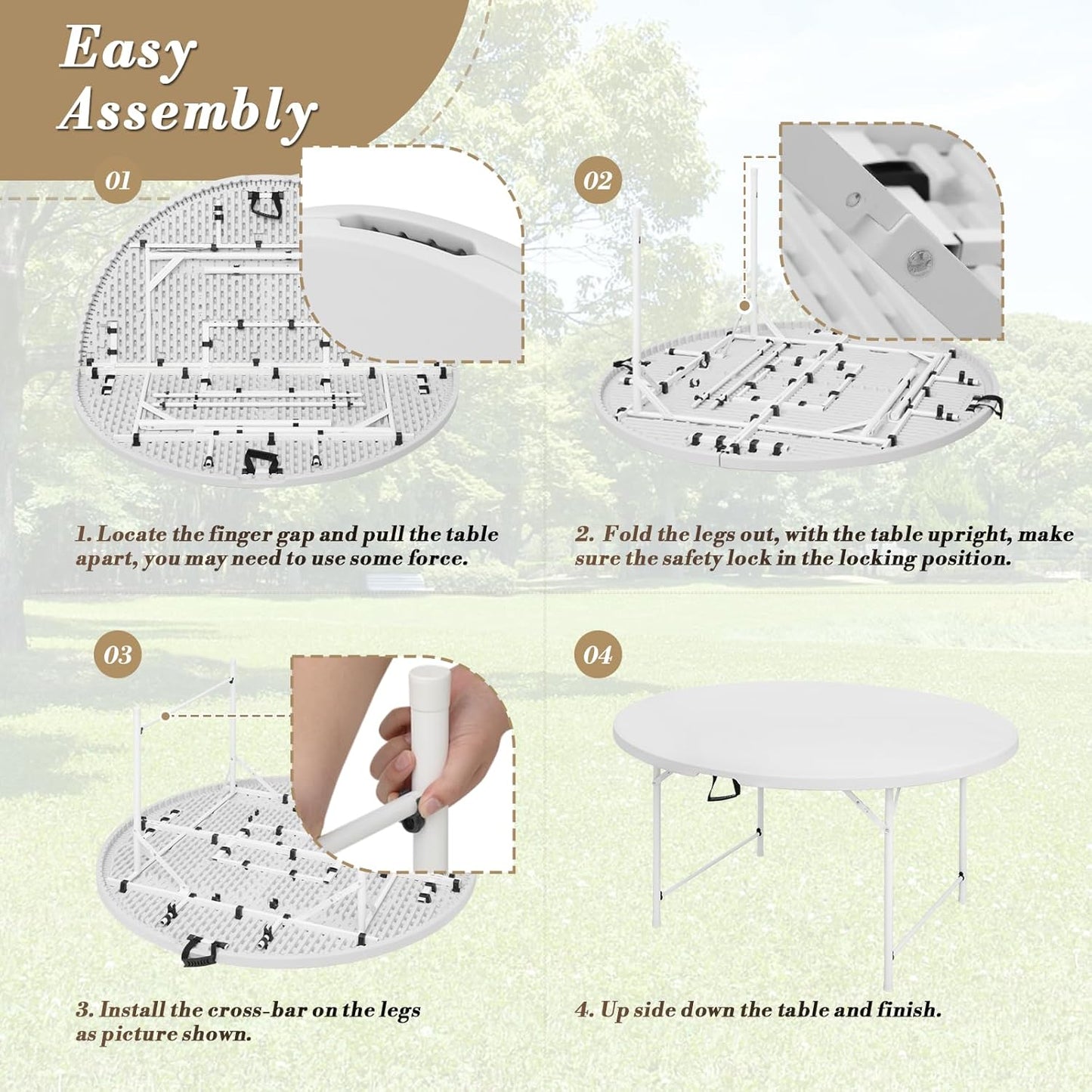 Easy Assembly

01

1. Locate the finger gap and pull the table apart, you may need to use some force.

02

2. Fold the legs out, with the table upright, make sure the safety lock in the locking position.

03

3. Install the cross-bar on the legs as picture shown.

04

4. Up side down the table and finish.