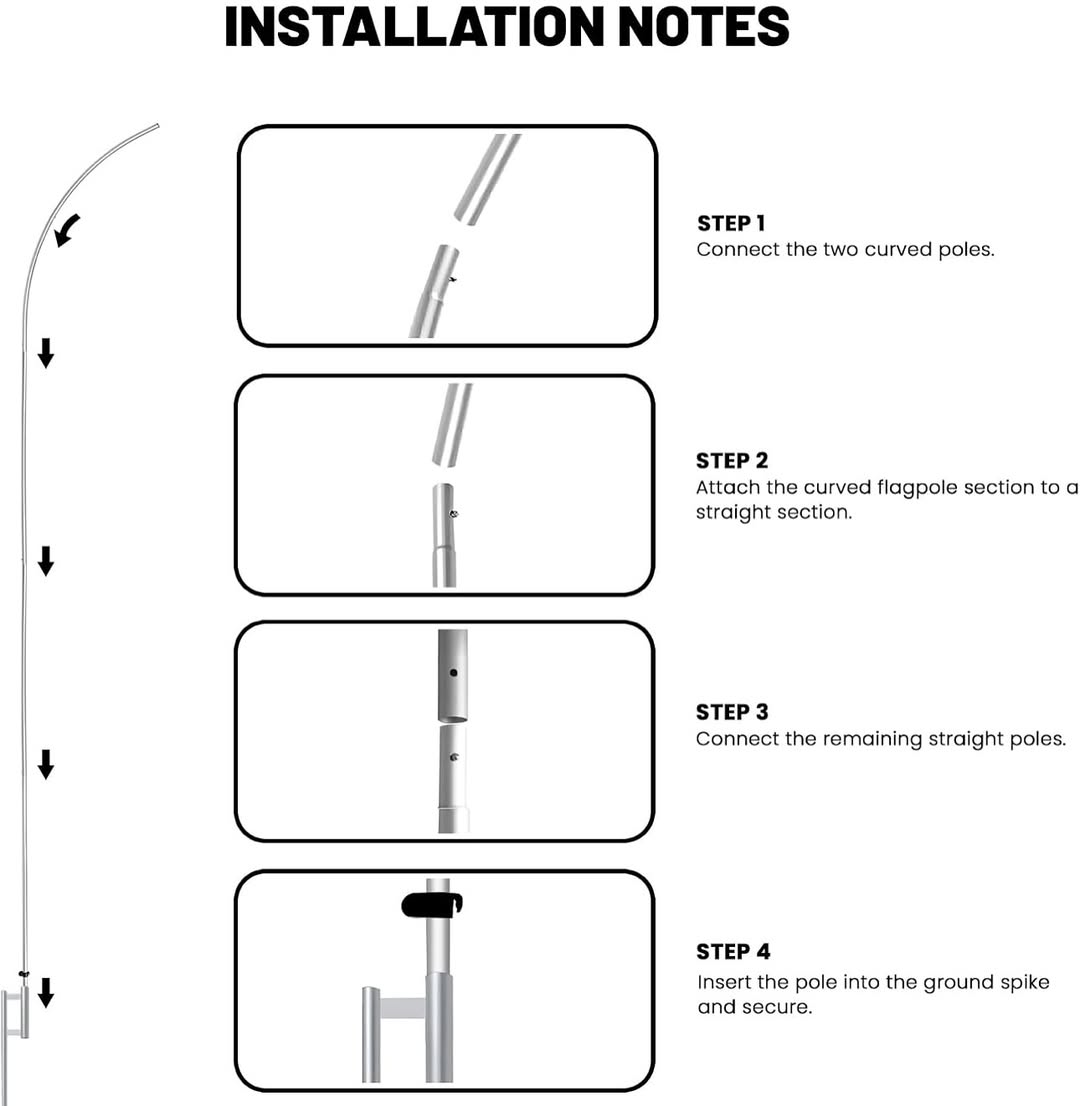 INSTALLATION NOTES

STEP 1
Connect the two curved poles.

STEP 2
Attach the curved flagpole section to a straight section.

STEP 3
Connect the remaining straight poles.

STEP 4
Insert the pole into the ground spike and secure.