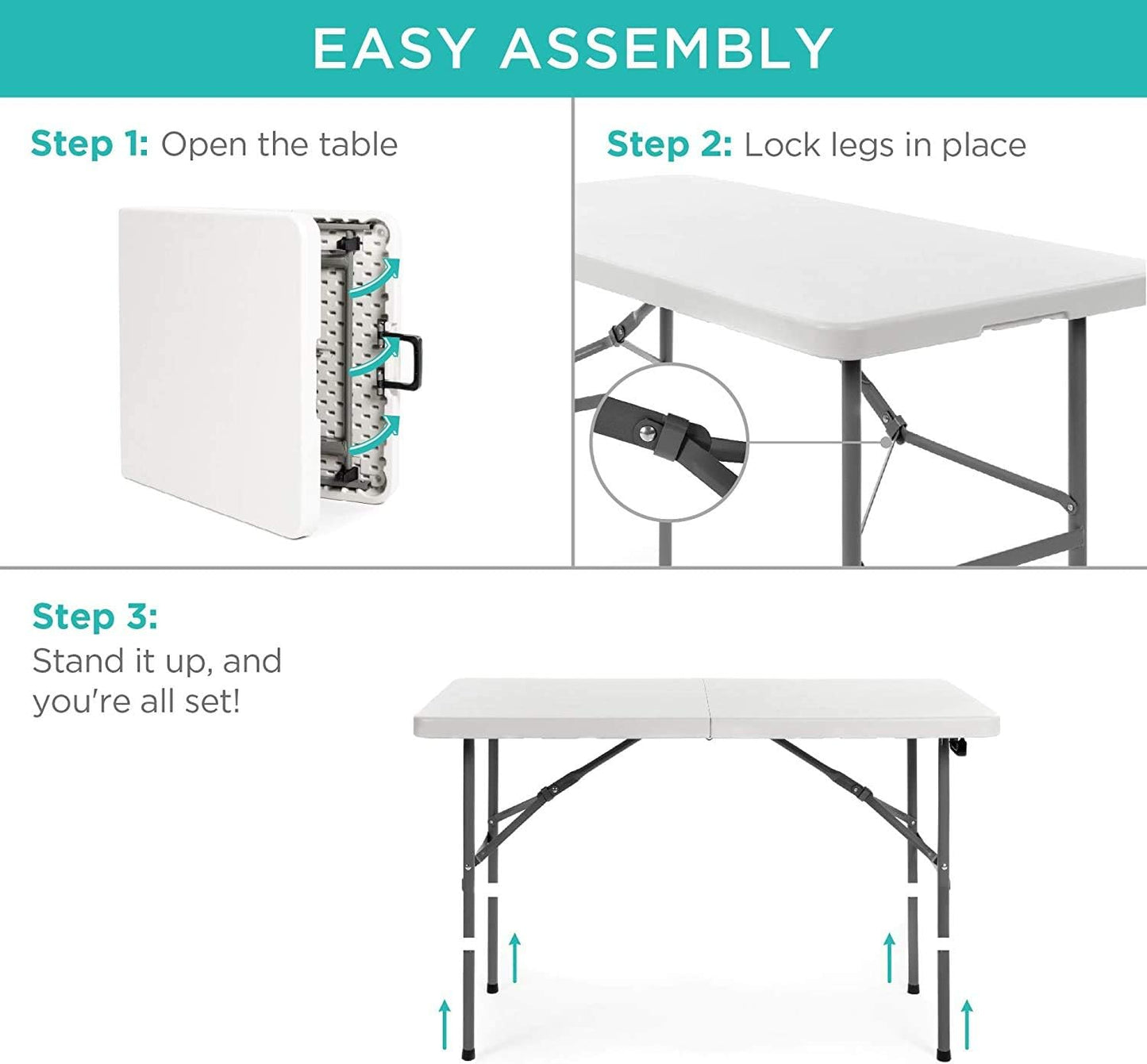 EASY ASSEMBLY

Step 1: Open the table

Step 2: Lock legs in place

Step 3:
Stand it up, and you're all set!