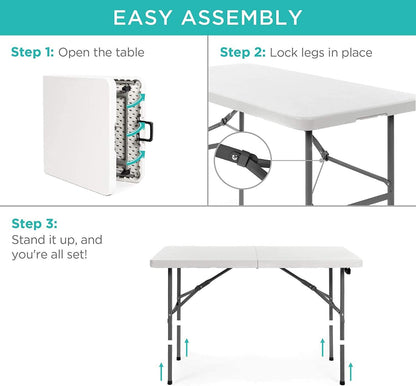 EASY ASSEMBLY

Step 1: Open the table

Step 2: Lock legs in place

Step 3: Stand it up, and you're all set!