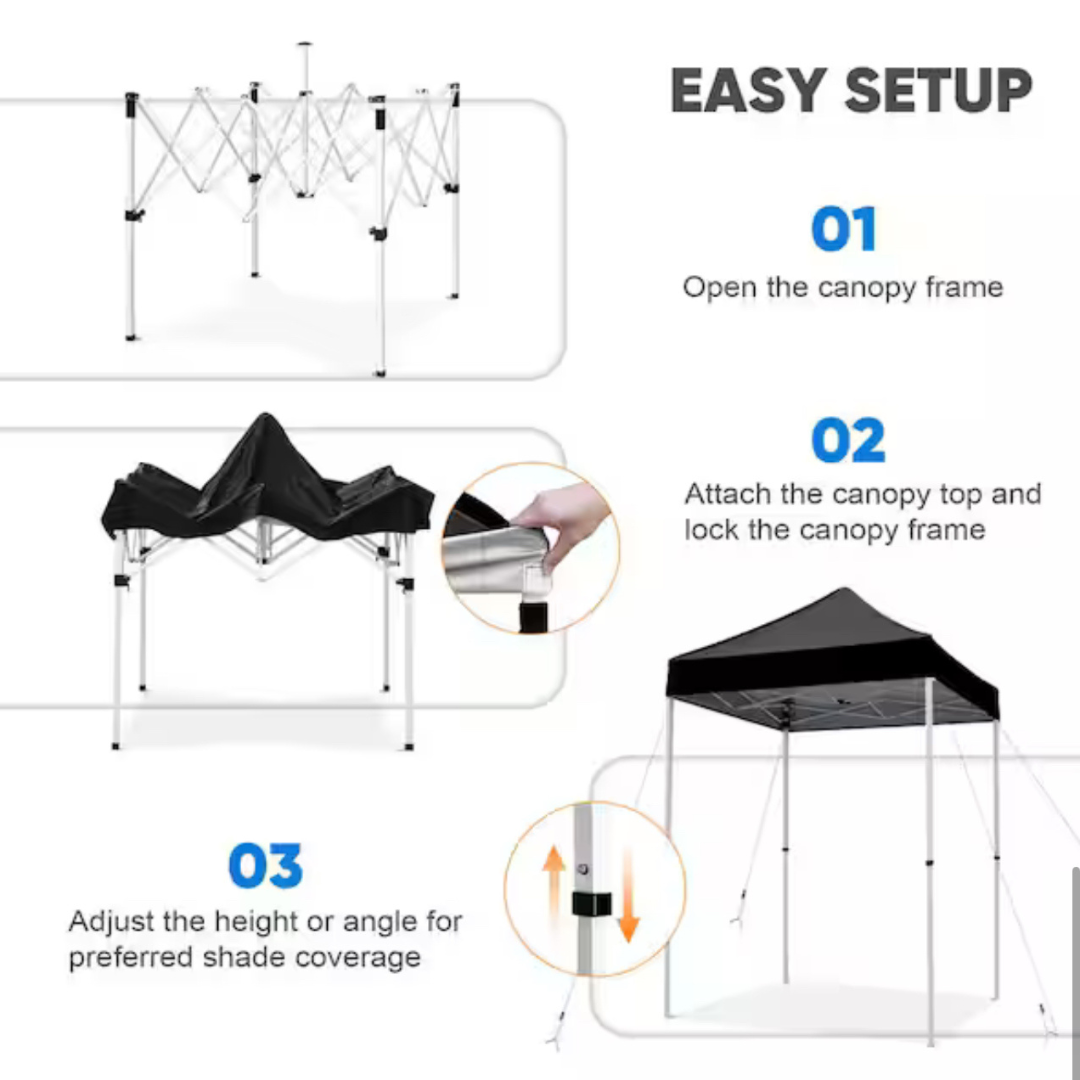 EASY SETUP

01
Open the canopy frame

02
Attach the canopy top and lock the canopy frame

03
Adjust the height or angle for preferred shade coverage