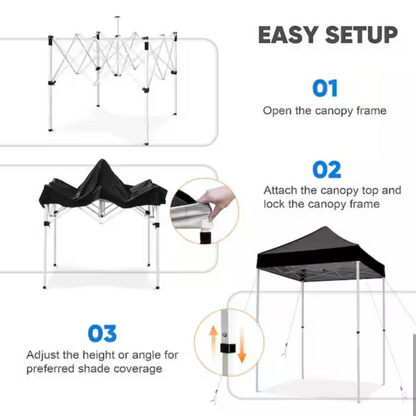 EASY SETUP

01

Open the canopy frame

02

Attach the canopy top and lock the canopy frame

03

Adjust the height or angle for preferred shade coverage