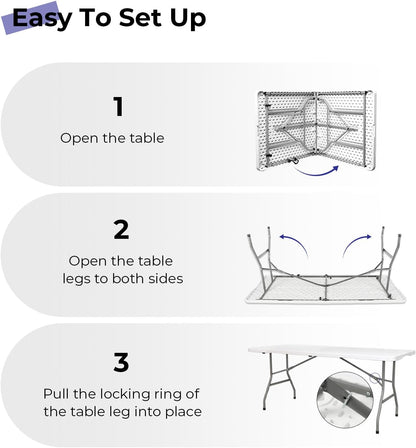 Easy To Set Up

1

Open the table

2

Open the table legs to both sides

3

Pull the locking ring of the table leg into place