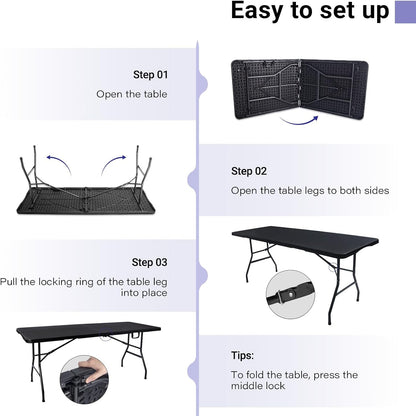 Easy to set up

Step 01
Open the table

Step 02
Open the table legs to both sides

Step 03
Pull the locking ring of the table leg into place

Tips:
To fold the table, press the middle lock