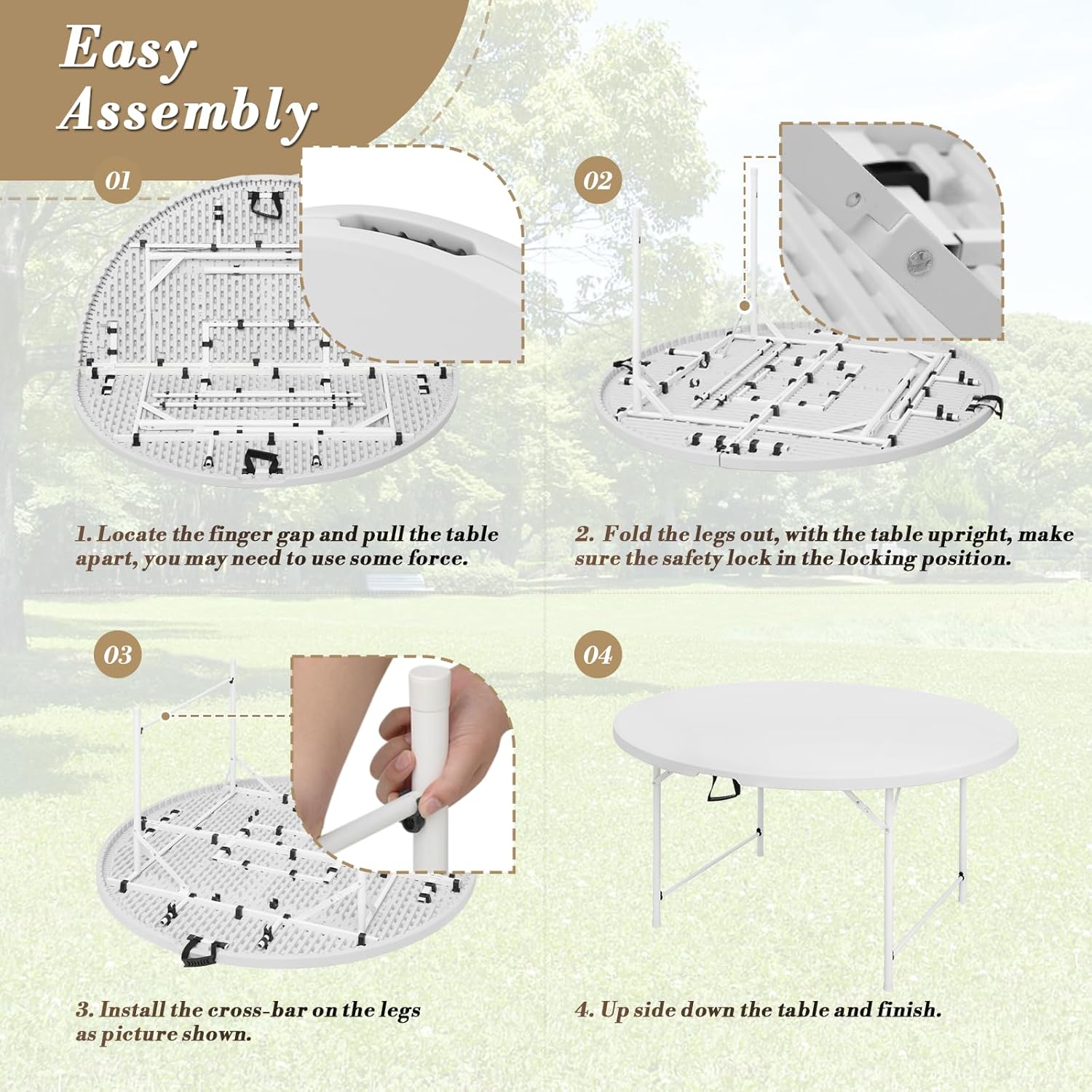 Easy Assembly

01

1. Locate the finger gap and pull the table apart, you may need to use some force.

02

2. Fold the legs out, with the table upright, make sure the safety lock in the locking position.

03

3. Install the cross-bar on the legs as picture shown.

04

4. Up side down the table and finish.