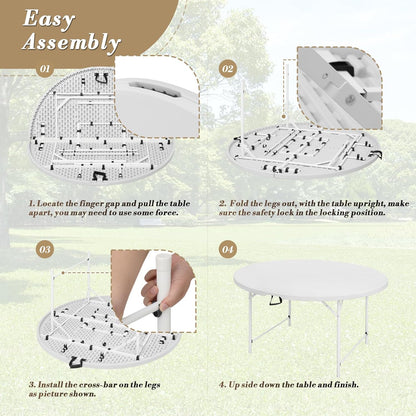 Easy Assembly

01

1. Locate the finger gap and pull the table apart, you may need to use some force.

02

2. Fold the legs out, with the table upright, make sure the safety lock in the locking position.

03

3. Install the cross-bar on the legs as picture shown.

04

4. Up side down the table and finish.