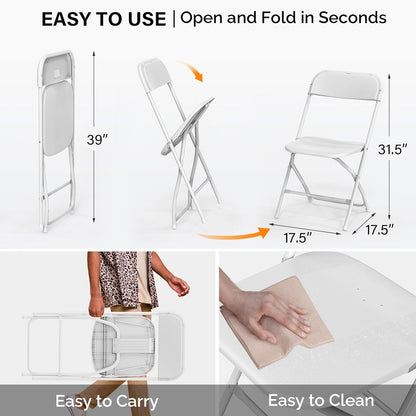 EASY TO USE | Open and Fold in Seconds

39″

31.5″

17.5″

17.5″

Easy to Carry

Easy to Clean